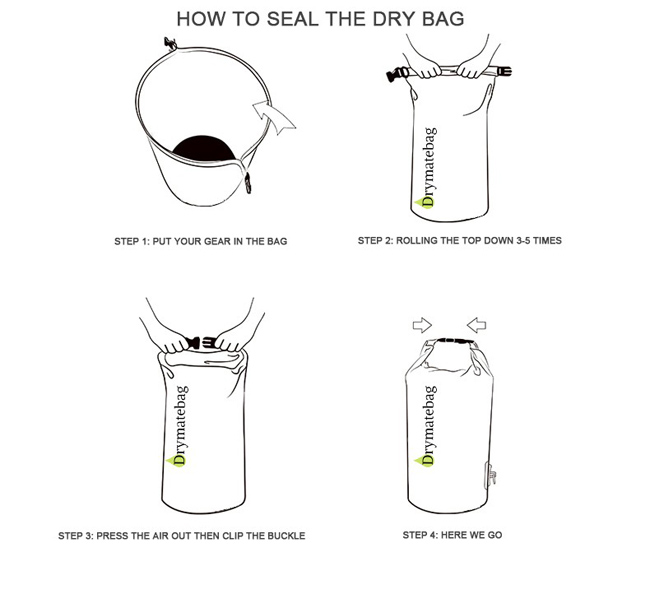 HOW TO SEAL THE DRY BAG

STEP 1: PUT YOUR GEAR IN THE BAG

Drymatebag

STEP 2: ROLLING THE TOP DOWN 3-5 TIMES

Drymatebag

STEP 3: PRESS THE AIR OUT THEN CLIP THE BUCKLE

Drymatebag

STEP 4: HERE WE GO